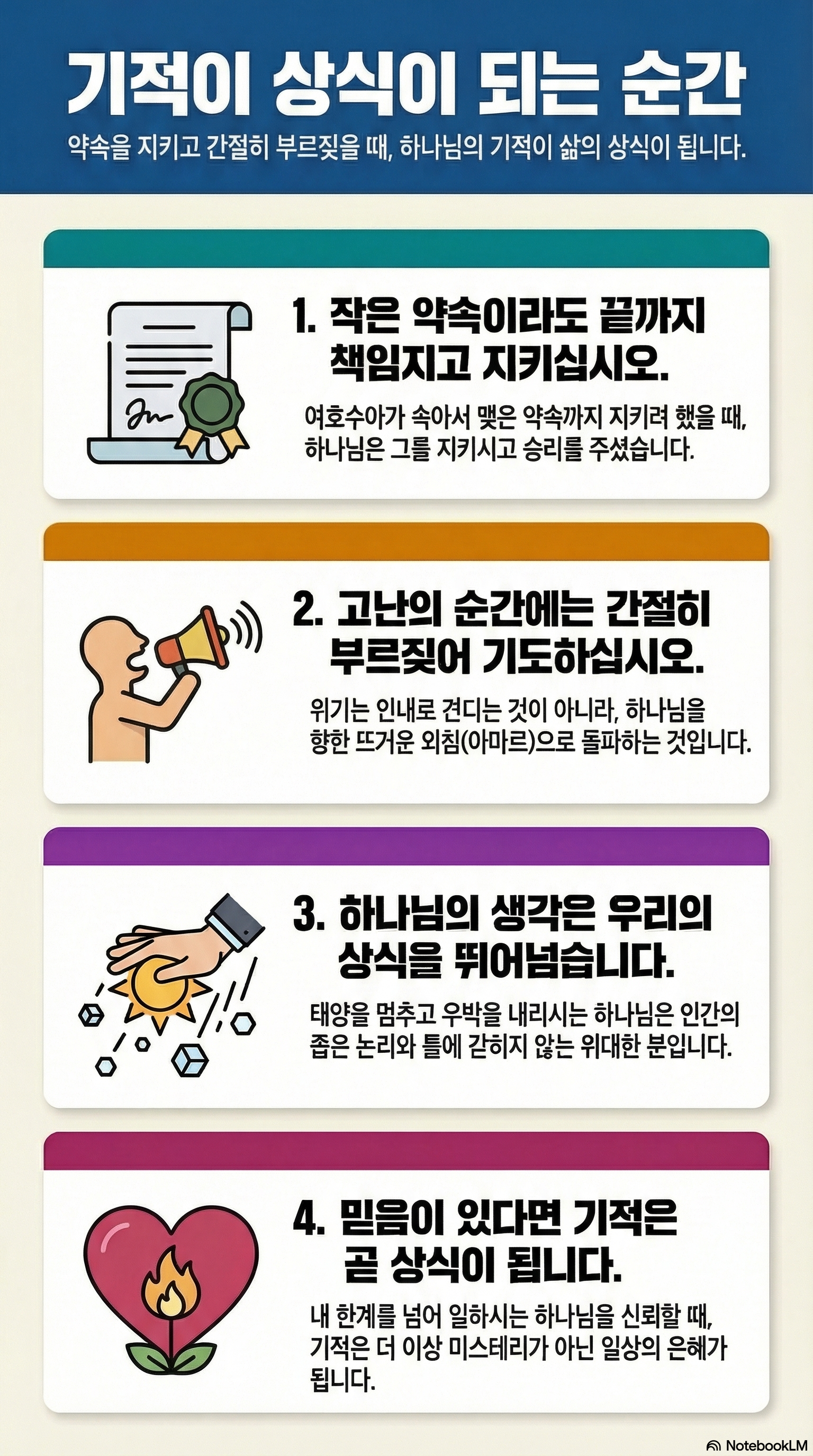 기적이 상식이 되는 순간

약속을 지키고 간절히 부르짖을 때, 하나님의 기적이 삶의 상식이 됩니다.

1. 작은 약속이라도 끝까지 책임지고 지키십시오.

여호수아가 속아서 맺은 약속까지 지키려 했을 때, 하나님은 그를 지키시고 승리를 주셨습니다.

2. 고난의 순간에는 간절히 부르짖어 기도하십시오.

위기는 인내로 견디는 것이 아니라, 하나님을 향한 뜨거운 외침(아마르)으로 돌파하는 것입니다.

3. 하나님의 생각은 우리의 상식을 뛰어넘습니다.

태양을 멈추고 우박을 내리시는 하나님은 인간의 좁은 논리와 틀에 갇히지 않는 위대한 분입니다.

4. 믿음이 있다면 기적은 곧 상식이 됩니다.

내 한계를 넘어 일하시는 하나님을 신뢰할 때, 기적은 더 이상 미스테리가 아닌 일상의 은혜가 됩니다.

NotebookLM