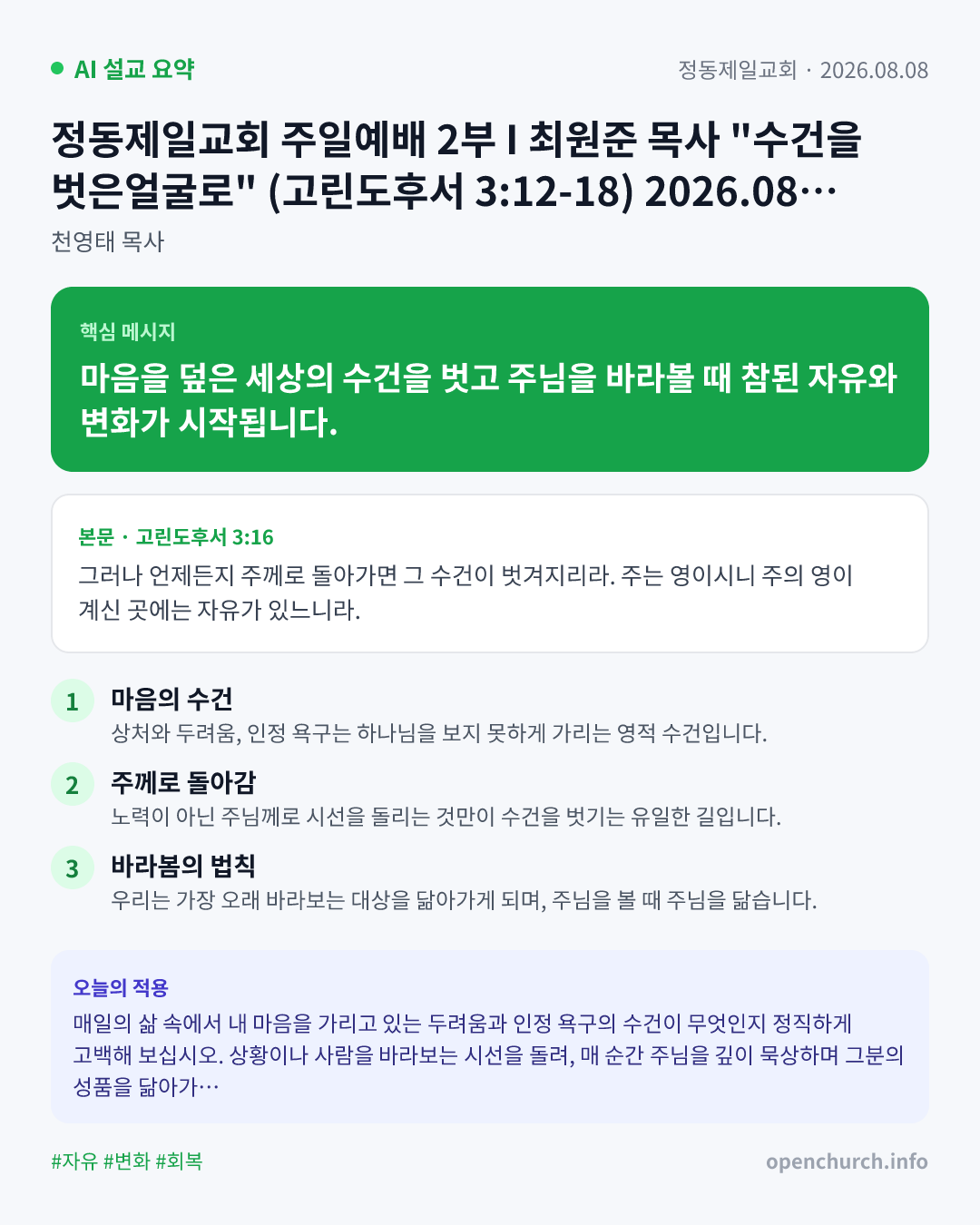 • AI 설교 요약

정동제일교회 · 2026.08.08

정동제일교회 주일예배 2부 I 최원준 목사 "수건을 벗은얼굴로" (고린도후서 3:12-18) 2026.08…

천영태 목사

핵심 메시지

마음을 덮은 세상의 수건을 벗고 주님을 바라볼 때 참된 자유와 변화가 시작됩니다.

본문 · 고린도후서 3:16

그러나 언제든지 주께로 돌아가면 그 수건이 벗겨지리라. 주는 영이시니 주의 영이 계신 곳에는 자유가 있느니라.

1
마음의 수건
상처와 두려움, 인정 욕구는 하나님을 보지 못하게 가리는 영적 수건입니다.

2
주께로 돌아감
노력이 아닌 주님께로 시선을 돌리는 것만이 수건을 벗기는 유일한 길입니다.

3
바라봄의 법칙
우리는 가장 오래 바라보는 대상을 닮아가게 되며, 주님을 볼 때 주님을 닮습니다.

오늘의 적용

매일의 삶 속에서 내 마음을 가리고 있는 두려움과 인정 욕구의 수건이 무엇인지 정직하게 고백해 보십시오. 상황이나 사람을 바라보는 시선을 돌려, 매 순간 주님을 깊이 묵상하며 그분의 성품을 닮아가…

#자유 #변화 #회복

openchurch.info