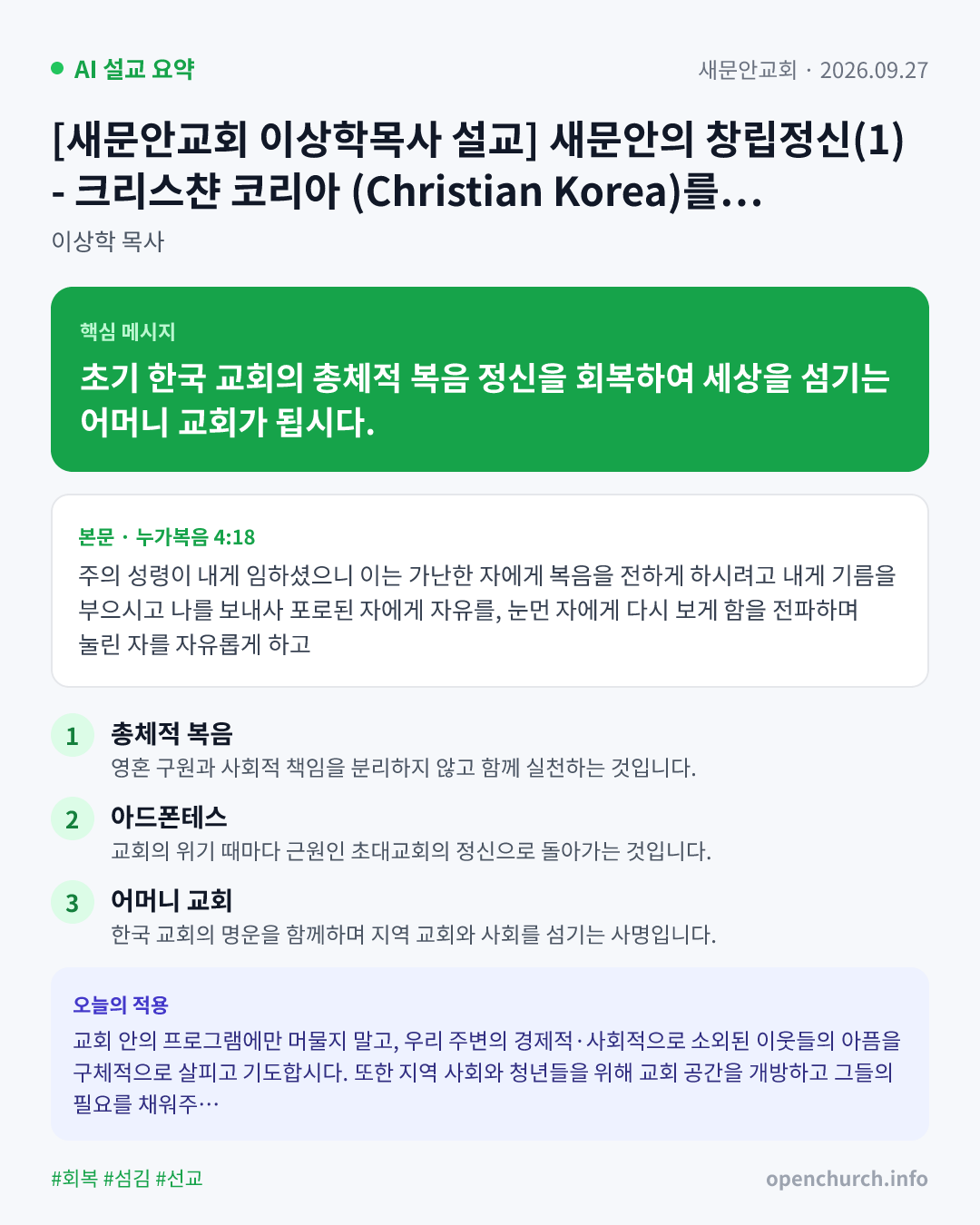 • AI 설교 요약

새문안교회 · 2026.09.27

[새문안교회 이상학목사 설교] 새문안의 창립정신(1) - 크리스챤 코리아 (Christian Korea)를...

이상학 목사

핵심 메시지

초기 한국 교회의 총체적 복음 정신을 회복하여 세상을 섬기는 어머니 교회가 됩시다.

본문 · 누가복음 4:18

주의 성령이 내게 임하셨으니 이는 가난한 자에게 복음을 전하게 하시려고 내게 기름을 부으시고 나를 보내사 포로된 자에게 자유를, 눈먼 자에게 다시 보게 함을 전파하며 눌린 자를 자유롭게 하고

1 총체적 복음
영혼 구원과 사회적 책임을 분리하지 않고 함께 실천하는 것입니다.

2 아드폰테스
교회의 위기 때마다 근원인 초대교회의 정신으로 돌아가는 것입니다.

3 어머니 교회
한국 교회의 명운을 함께하며 지역 교회와 사회를 섬기는 사명입니다.

오늘의 적용

교회 안의 프로그램에만 머물지 말고, 우리 주변의 경제적·사회적으로 소외된 이웃들의 아픔을 구체적으로 살피고 기도합시다. 또한 지역 사회와 청년들을 위해 교회 공간을 개방하고 그들의 필요를 채워주…

#회복 #섬김 #선교

openchurch.info