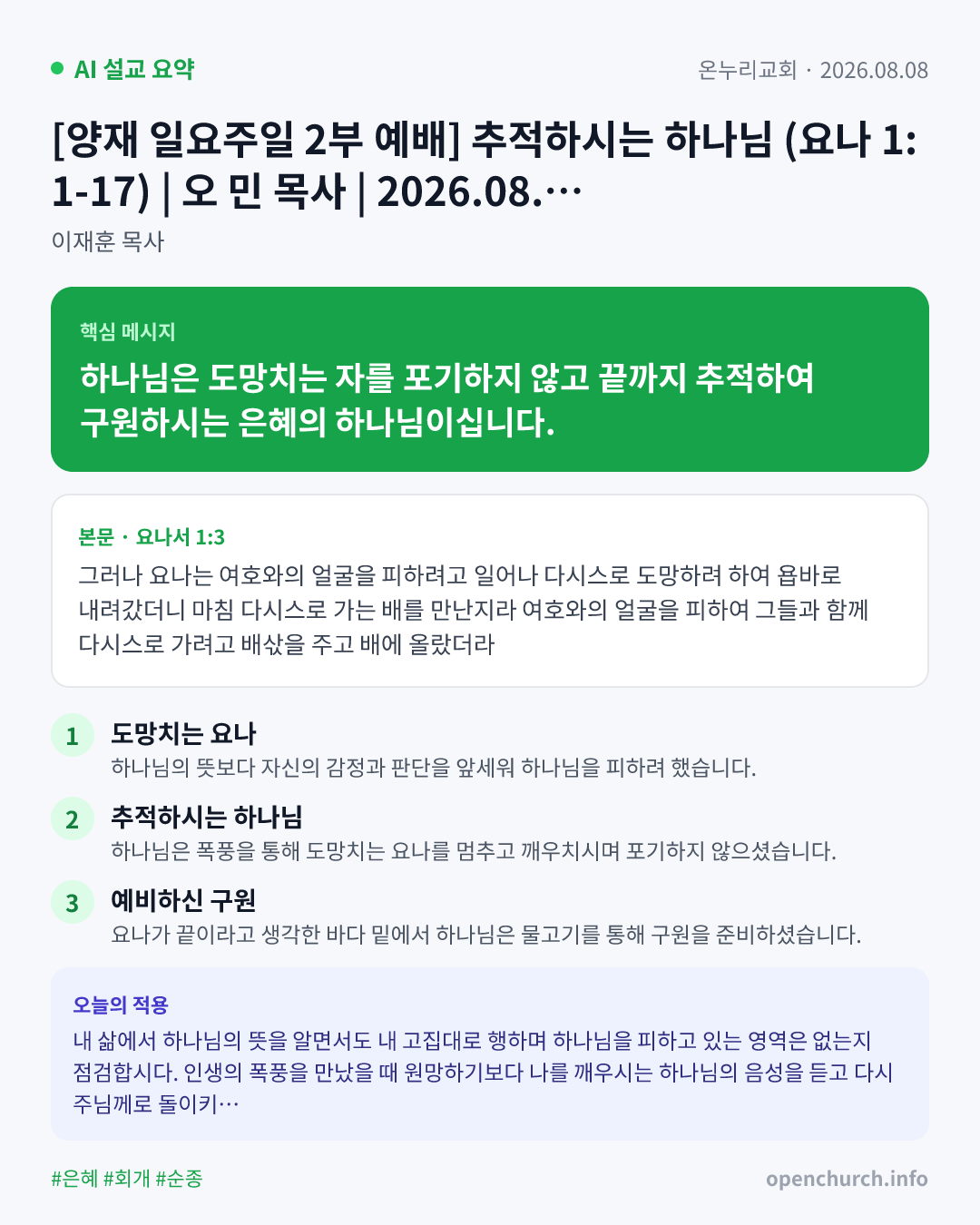 • AI 설교 요약

온누리교회 · 2026.08.08

[양재 일요주일 2부 예배] 추적하시는 하나님 (요나 1:1-17) | 오 민 목사 | 2026.08.…

이재훈 목사

핵심 메시지

하나님은 도망치는 자를 포기하지 않고 끝까지 추적하여 구원하시는 은혜의 하나님이십니다.

본문 · 요나서 1:3

그러나 요나는 여호와의 얼굴을 피하려고 일어나 다시스로 도망하려 하여 욥바로 내려갔더니 마침 다시스로 가는 배를 만난지라 여호와의 얼굴을 피하여 그들과 함께 다시스로 가려고 배삯을 주고 배에 올랐더라

1
도망치는 요나
하나님의 뜻보다 자신의 감정과 판단을 앞세워 하나님을 피하려 했습니다.

2
추적하시는 하나님
하나님은 폭풍을 통해 도망치는 요나를 멈추고 깨우치시며 포기하지 않으셨습니다.

3
예비하신 구원
요나가 끝이라고 생각한 바다 밑에서 하나님은 물고기를 통해 구원을 준비하셨습니다.

오늘의 적용

내 삶에서 하나님의 뜻을 알면서도 내 고집대로 행하며 하나님을 피하고 있는 영역은 없는지 점검합시다. 인생의 폭풍을 만났을 때 원망하기보다 나를 깨우시는 하나님의 음성을 듣고 다시 주님께로 돌이키…

#은혜 #회개 #순종

openchurch.info