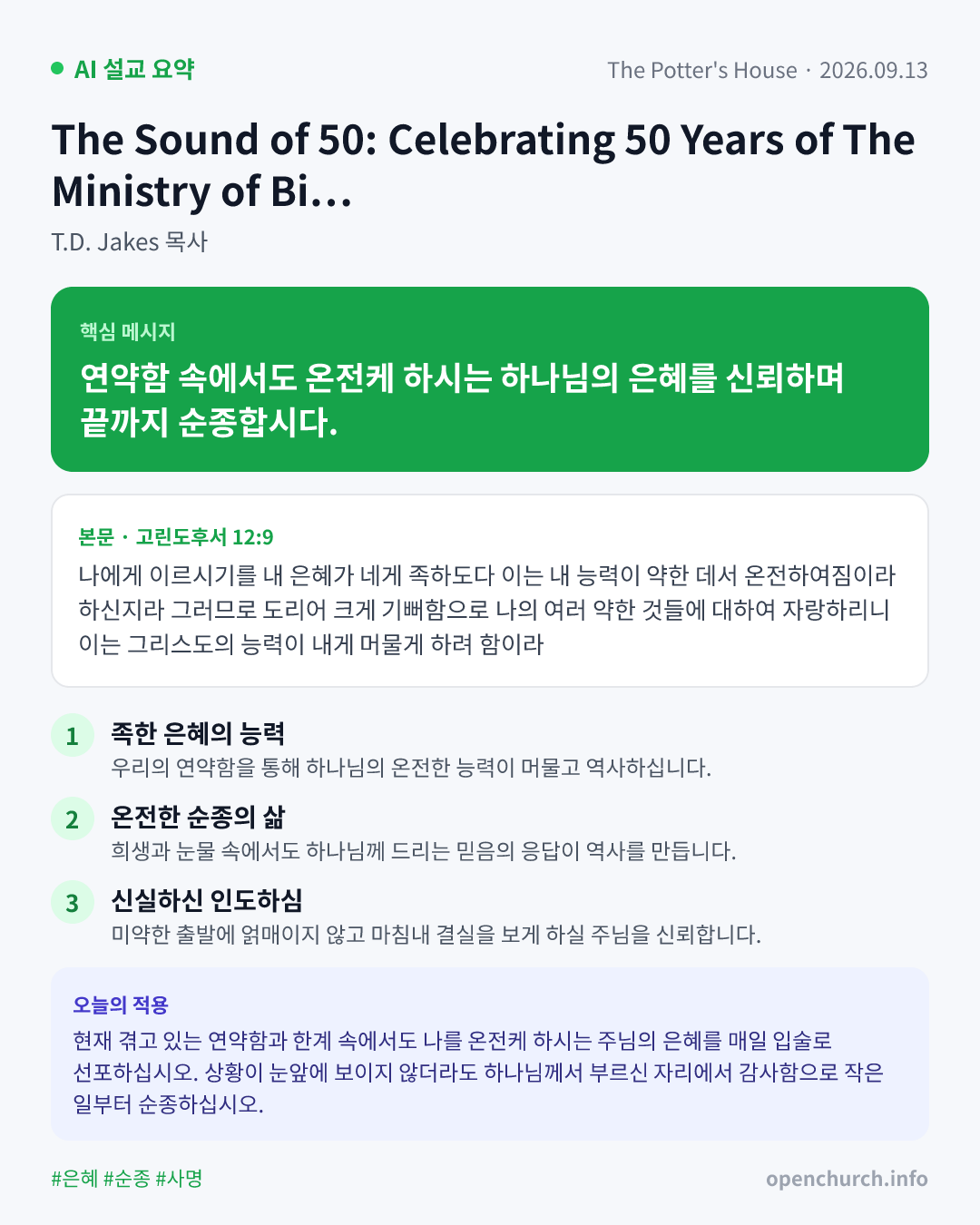 • AI 설교 요약

The Potter's House · 2026.09.13

The Sound of 50: Celebrating 50 Years of The Ministry of Bi...

T.D. Jakes 목사

핵심 메시지

연약함 속에서도 온전케 하시는 하나님의 은혜를 신뢰하며 끝까지 순종합시다.

본문 · 고린도후서 12:9

나에게 이르시기를 내 은혜가 네게 족하도다 이는 내 능력이 약한 데서 온전하여짐이라 하신지라 그러므로 도리어 크게 기뻐함으로 나의 여러 약한 것들에 대하여 자랑하리니 이는 그리스도의 능력이 내게 머물게 하려 함이라

1 족한 은혜의 능력
우리의 연약함을 통해 하나님의 온전한 능력이 머물고 역사하십니다.

2 온전한 순종의 삶
희생과 눈물 속에서도 하나님께 드리는 믿음의 응답이 역사를 만듭니다.

3 신실하신 인도하심
미약한 출발에 얽매이지 않고 마침내 결실을 보게 하실 주님을 신뢰합니다.

오늘의 적용

현재 겪고 있는 연약함과 한계 속에서도 나를 온전케 하시는 주님의 은혜를 매일 입술로 선포하십시오. 상황이 눈앞에 보이지 않더라도 하나님께서 부르신 자리에서 감사함으로 작은 일부터 순종하십시오.

#은혜 #순종 #사명

openchurch.info