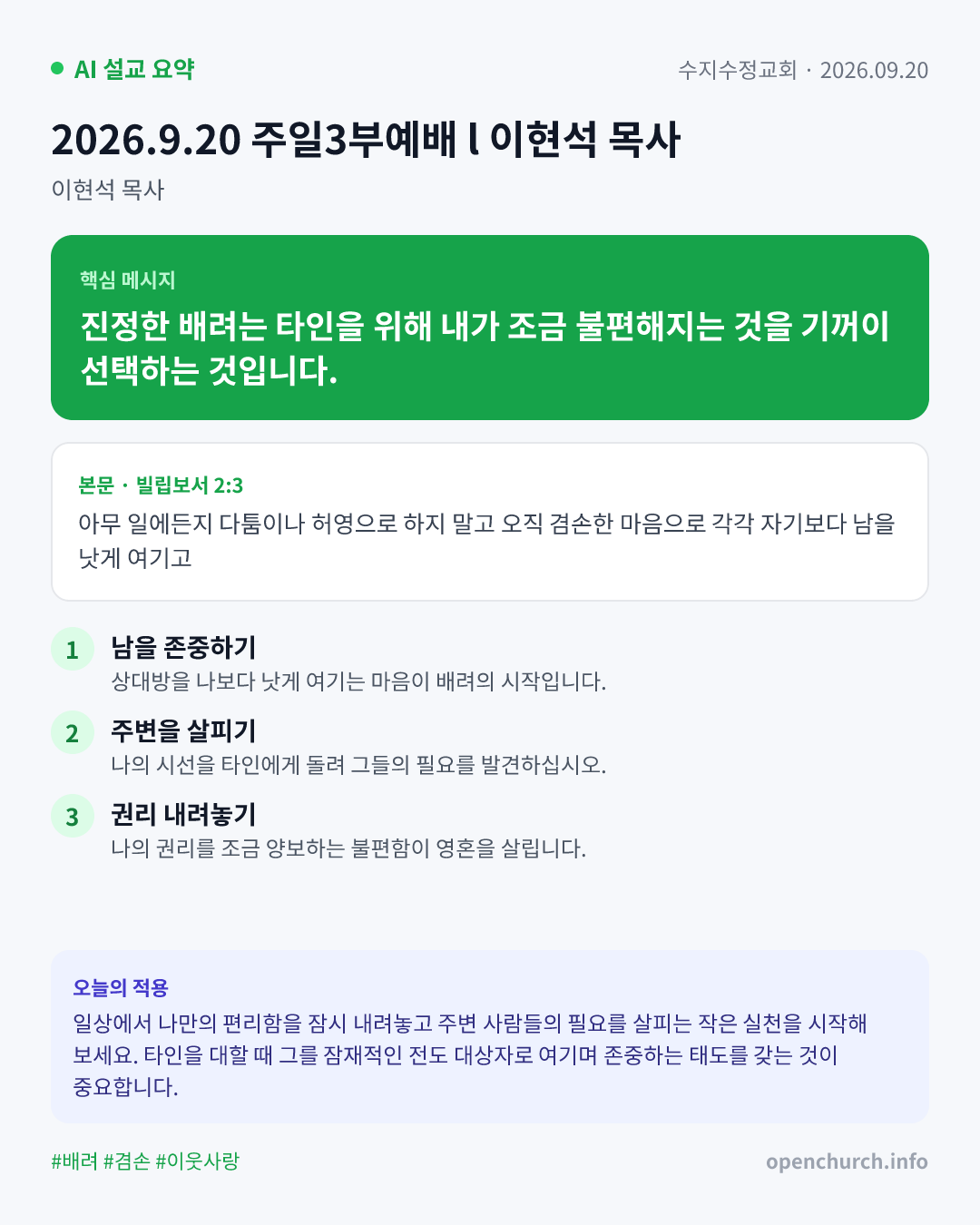 • AI 설교 요약

수지수정교회 · 2026.09.20

2026.9.20 주일3부예배 l 이현석 목사

이현석 목사

핵심 메시지

진정한 배려는 타인을 위해 내가 조금 불편해지는 것을 기꺼이 선택하는 것입니다.

본문 · 빌립보서 2:3

아무 일에든지 다툼이나 허영으로 하지 말고 오직 겸손한 마음으로 각각 자기보다 남을 낫게 여기고

1 남을 존중하기
상대방을 나보다 낫게 여기는 마음이 배려의 시작입니다.

2 주변을 살피기
나의 시선을 타인에게 돌려 그들의 필요를 발견하십시오.

3 권리 내려놓기
나의 권리를 조금 양보하는 불편함이 영혼을 살립니다.

오늘의 적용

일상에서 나만의 편리함을 잠시 내려놓고 주변 사람들의 필요를 살피는 작은 실천을 시작해 보세요. 타인을 대할 때 그를 잠재적인 전도 대상자로 여기며 존중하는 태도를 갖는 것이 중요합니다.

#배려 #겸손 #이웃사랑

openchurch.info