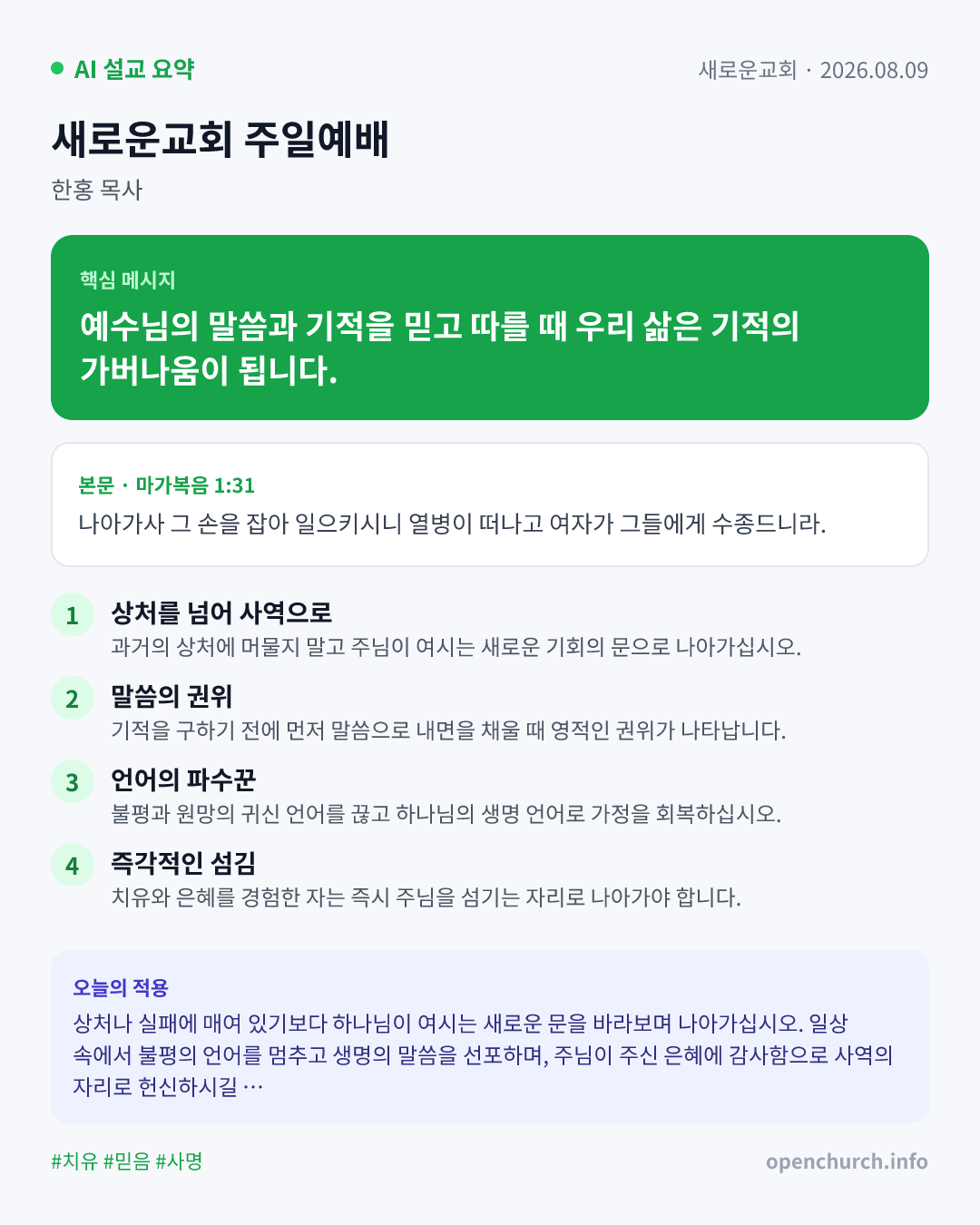 • AI 설교 요약

새로운교회 · 2026.08.09

새로운교회 주일예배

한홍 목사

핵심 메시지

예수님의 말씀과 기적을 믿고 따를 때 우리 삶은 기적의 가버나움이 됩니다.

본문 · 마가복음 1:31

나아가사 그 손을 잡아 일으키시니 열병이 떠나고 여자가 그들에게 수종드니라.

1 상처를 넘어 사역으로

과거의 상처에 머물지 말고 주님이 여시는 새로운 기회의 문으로 나아가십시오.

2 말씀의 권위

기적을 구하기 전에 먼저 말씀으로 내면을 채울 때 영적인 권위가 나타납니다.

3 언어의 파수꾼

불평과 원망의 귀신 언어를 끊고 하나님의 생명 언어로 가정을 회복하십시오.

4 즉각적인 섬김

치유와 은혜를 경험한 자는 즉시 주님을 섬기는 자리로 나아가야 합니다.

오늘의 적용

상처나 실패에 매여 있기보다 하나님이 여시는 새로운 문을 바라보며 나아가십시오. 일상 속에서 불평의 언어를 멈추고 생명의 말씀을 선포하며, 주님이 주신 은혜에 감사함으로 사역의 자리로 헌신하시길 …

#치유 #믿음 #사명

openchurch.info