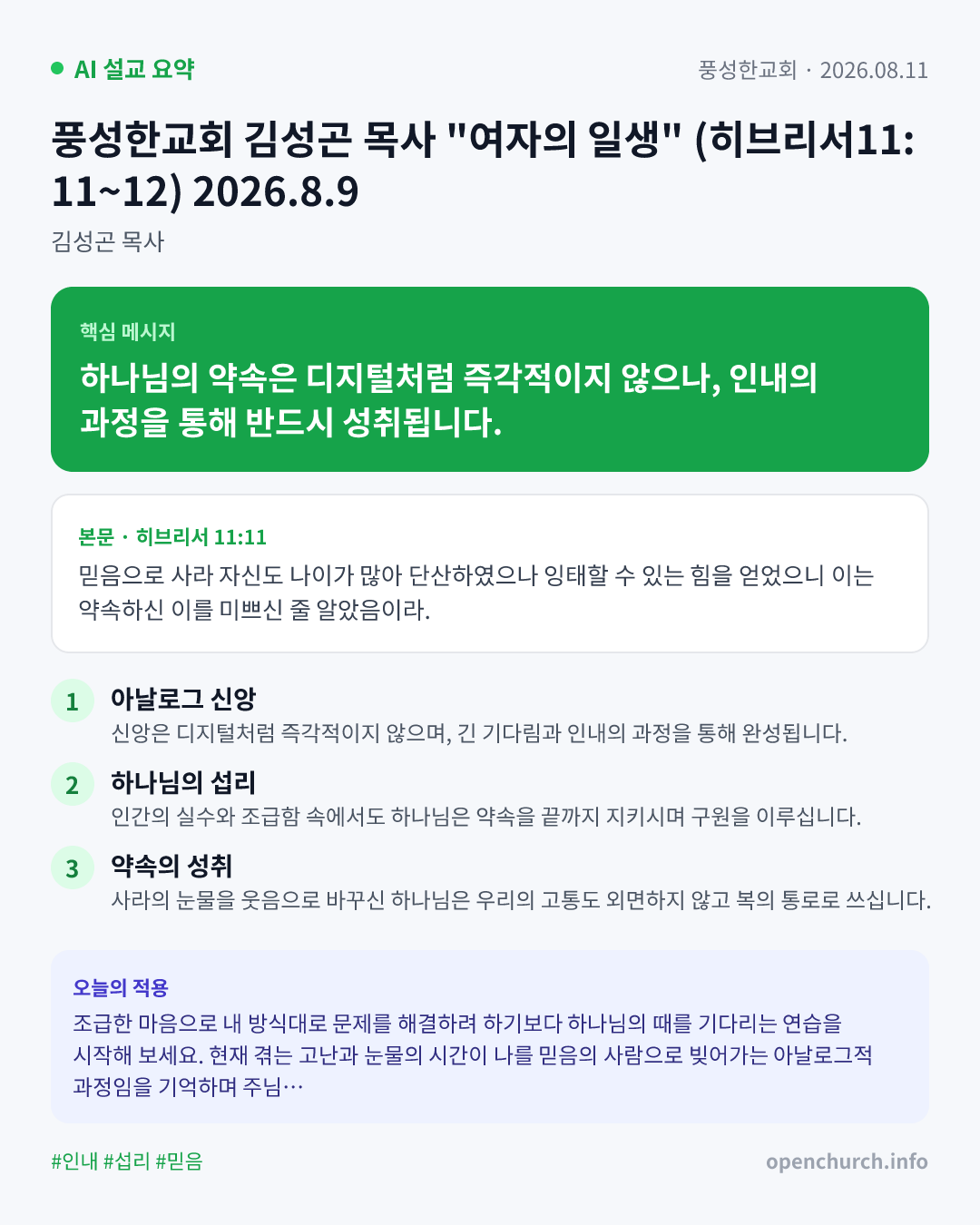 • AI 설교 요약

풍성한교회 · 2026.08.11

풍성한교회 김성곤 목사 "여자의 일생" (히브리서11:11~12) 2026.8.9

김성곤 목사

핵심 메시지

하나님의 약속은 디지털처럼 즉각적이지 않으나, 인내의 과정을 통해 반드시 성취됩니다.

본문 · 히브리서 11:11

믿음으로 사라 자신도 나이가 많아 단산하였으나 잉태할 수 있는 힘을 얻었으니 이는 약속하신 이를 미쁘신 줄 알았음이라.

1 아날로그 신앙
신앙은 디지털처럼 즉각적이지 않으며, 긴 기다림과 인내의 과정을 통해 완성됩니다.

2 하나님의 섭리
인간의 실수와 조급함 속에서도 하나님은 약속을 끝까지 지키시며 구원을 이루십니다.

3 약속의 성취
사라의 눈물을 웃음으로 바꾸신 하나님은 우리의 고통도 외면하지 않고 복의 통로로 쓰십니다.

오늘의 적용

조급한 마음으로 내 방식대로 문제를 해결하려 하기보다 하나님의 때를 기다리는 연습을 시작해 보세요. 현재 겪는 고난과 눈물의 시간이 나를 믿음의 사람으로 빚어가는 아날로그적 과정임을 기억하며 주님…

#인내 #섭리 #믿음

openchurch.info