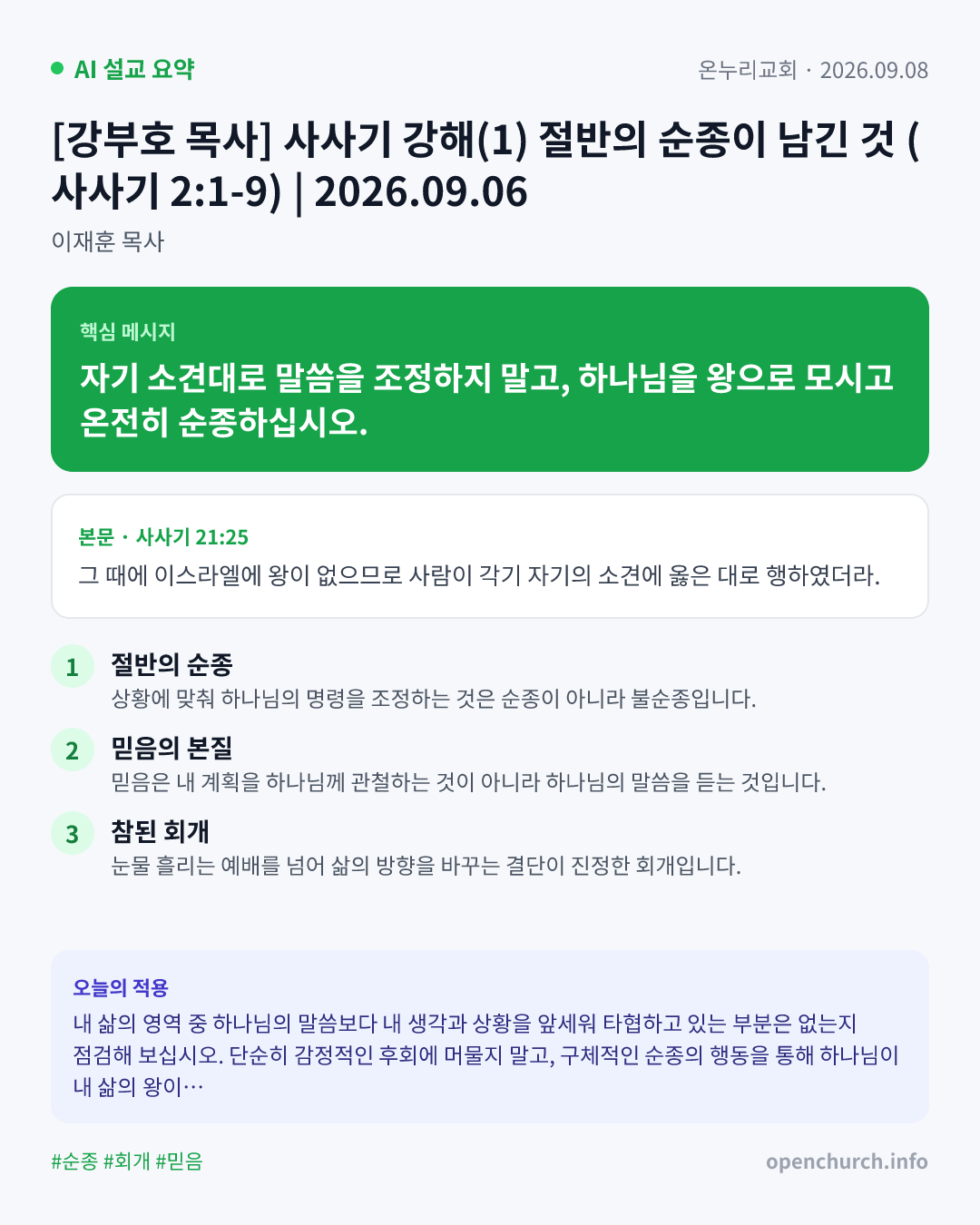 • AI 설교 요약

온누리교회 · 2026.09.08

[강부호 목사] 사사기 강해(1) 절반의 순종이 남긴 것 (사사기 2:1-9) | 2026.09.06

이재훈 목사

핵심 메시지

자기 소견대로 말씀을 조정하지 말고, 하나님을 왕으로 모시고 온전히 순종하십시오.

본문 · 사사기 21:25

그 때에 이스라엘에 왕이 없으므로 사람이 각기 자기의 소견에 옳은 대로 행하였더라.

1 절반의 순종
상황에 맞춰 하나님의 명령을 조정하는 것은 순종이 아니라 불순종입니다.

2 믿음의 본질
믿음은 내 계획을 하나님께 관철하는 것이 아니라 하나님의 말씀을 듣는 것입니다.

3 참된 회개
눈물 흘리는 예배를 넘어 삶의 방향을 바꾸는 결단이 진정한 회개입니다.

오늘의 적용

내 삶의 영역 중 하나님의 말씀보다 내 생각과 상황을 앞세워 타협하고 있는 부분은 없는지 점검해 보십시오. 단순히 감정적인 후회에 머물지 말고, 구체적인 순종의 행동을 통해 하나님이 내 삶의 왕이…

#순종 #회개 #믿음

openchurch.info