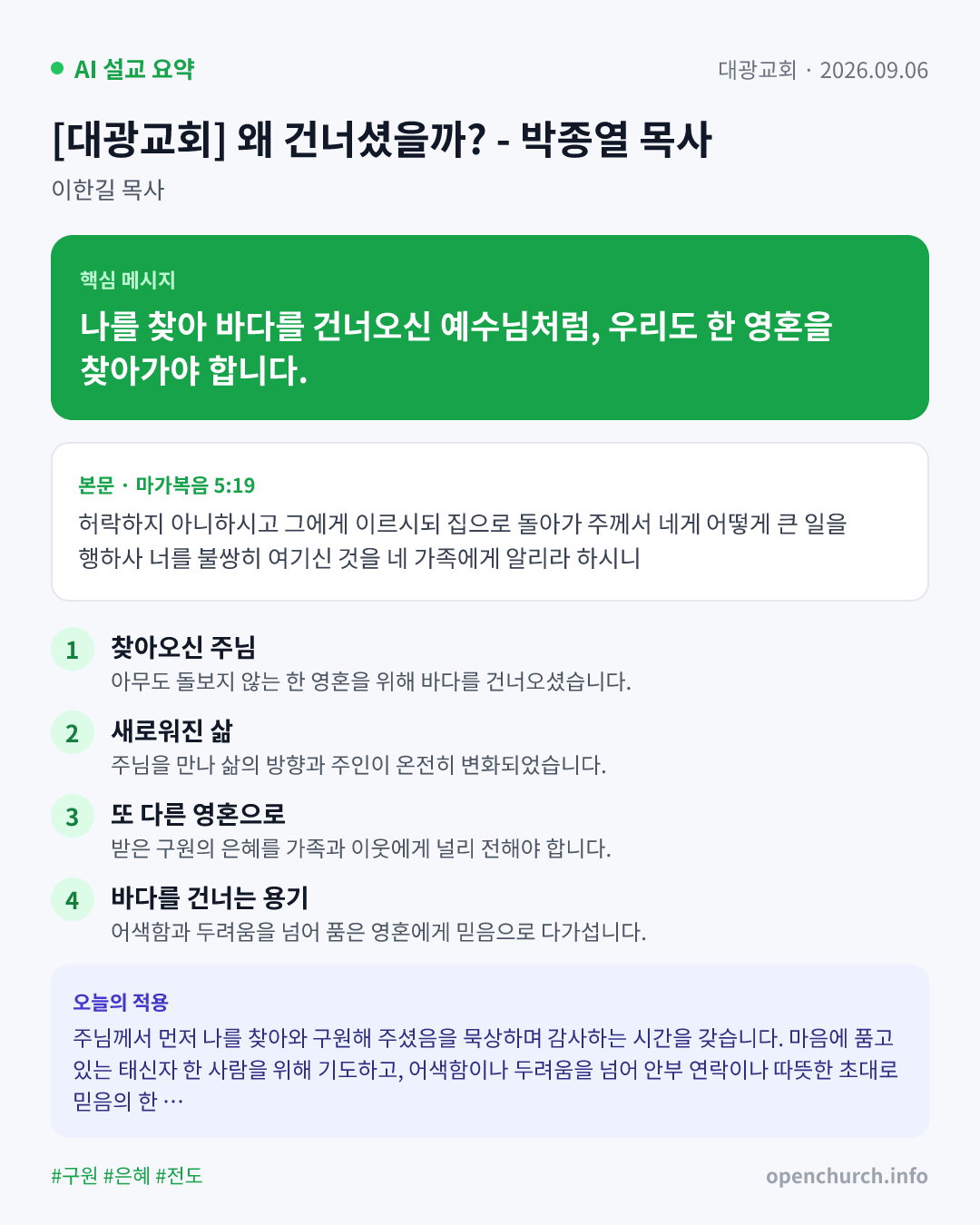 • AI 설교 요약

대광교회 · 2026.09.06

[대광교회] 왜 건너셨을까? - 박종열 목사

이한길 목사

핵심 메시지

나를 찾아 바다를 건너오신 예수님처럼, 우리도 한 영혼을 찾아가야 합니다.

본문 · 마가복음 5:19

허락하지 아니하시고 그에게 이르시되 집으로 돌아가 주께서 네게 어떻게 큰 일을 행하사 너를 불쌍히 여기신 것을 네 가족에게 알리라 하시니

1 찾아오신 주님
아무도 돌보지 않는 한 영혼을 위해 바다를 건너오셨습니다.

2 새로워진 삶
주님을 만나 삶의 방향과 주인이 온전히 변화되었습니다.

3 또 다른 영혼으로
받은 구원의 은혜를 가족과 이웃에게 널리 전해야 합니다.

4 바다를 건너는 용기
어색함과 두려움을 넘어 품은 영혼에게 믿음으로 다가섭니다.

오늘의 적용

주님께서 먼저 나를 찾아와 구원해 주셨음을 묵상하며 감사하는 시간을 갖습니다. 마음에 품고 있는 태신자 한 사람을 위해 기도하고, 어색함이나 두려움을 넘어 안부 연락이나 따뜻한 초대로 믿음의 한 …

#구원 #은혜 #전도

openchurch.info